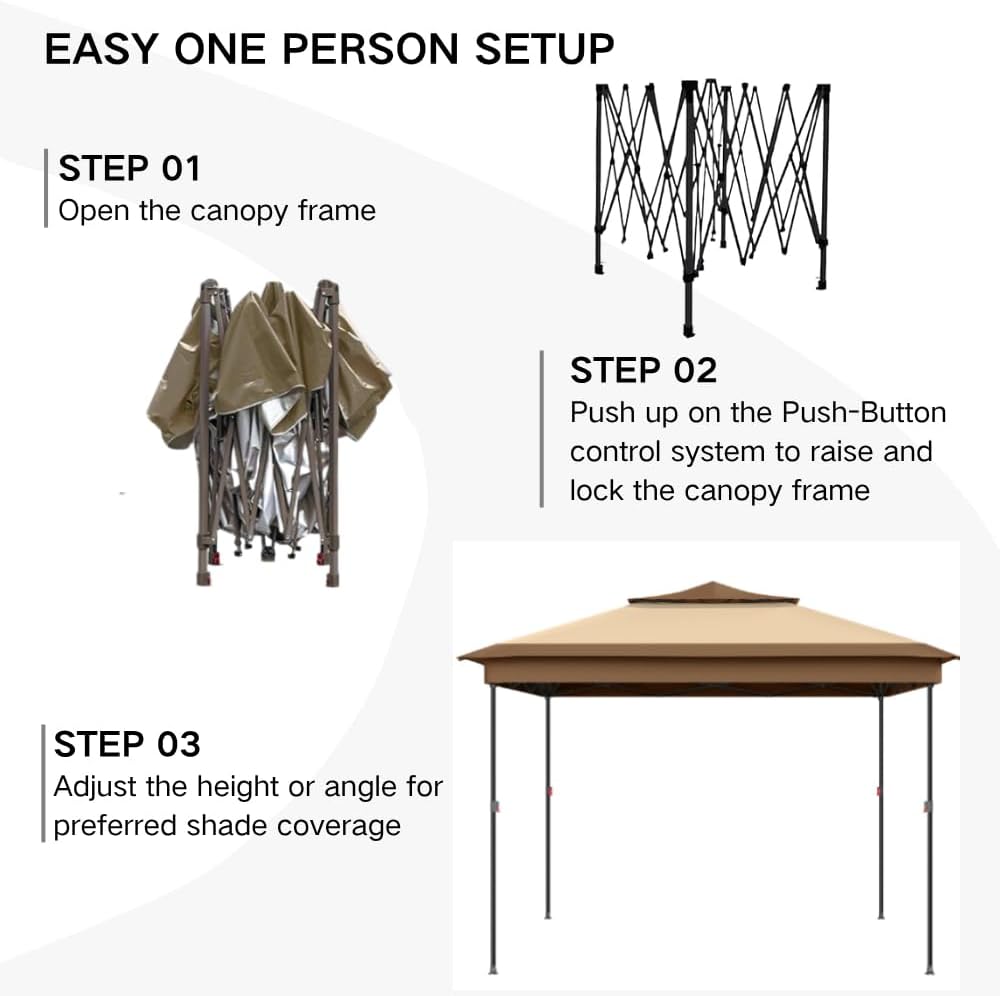 EASY ONE PERSON SETUP

STEP 01
Open the canopy frame

STEP 02
Push up on the Push-Button control system to raise and lock the canopy frame

STEP 03
Adjust the height or angle for preferred shade coverage