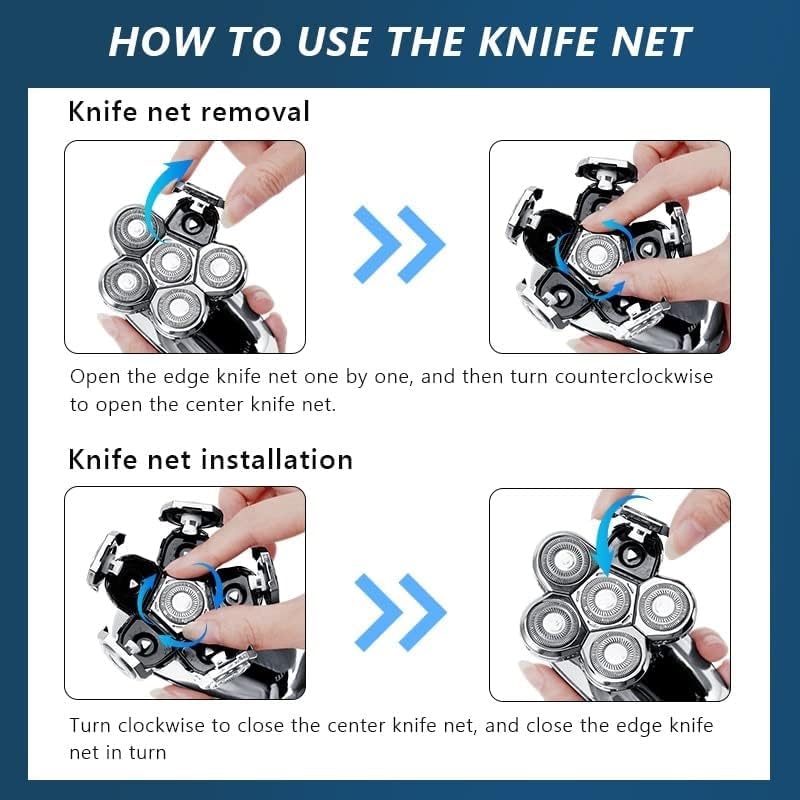 HOW TO USE THE KNIFE NET

Knife net removal

Open the edge knife net one by one, and then turn counterclockwise to open the center knife net.

Knife net installation

Turn clockwise to close the center knife net, and close the edge knife net in turn