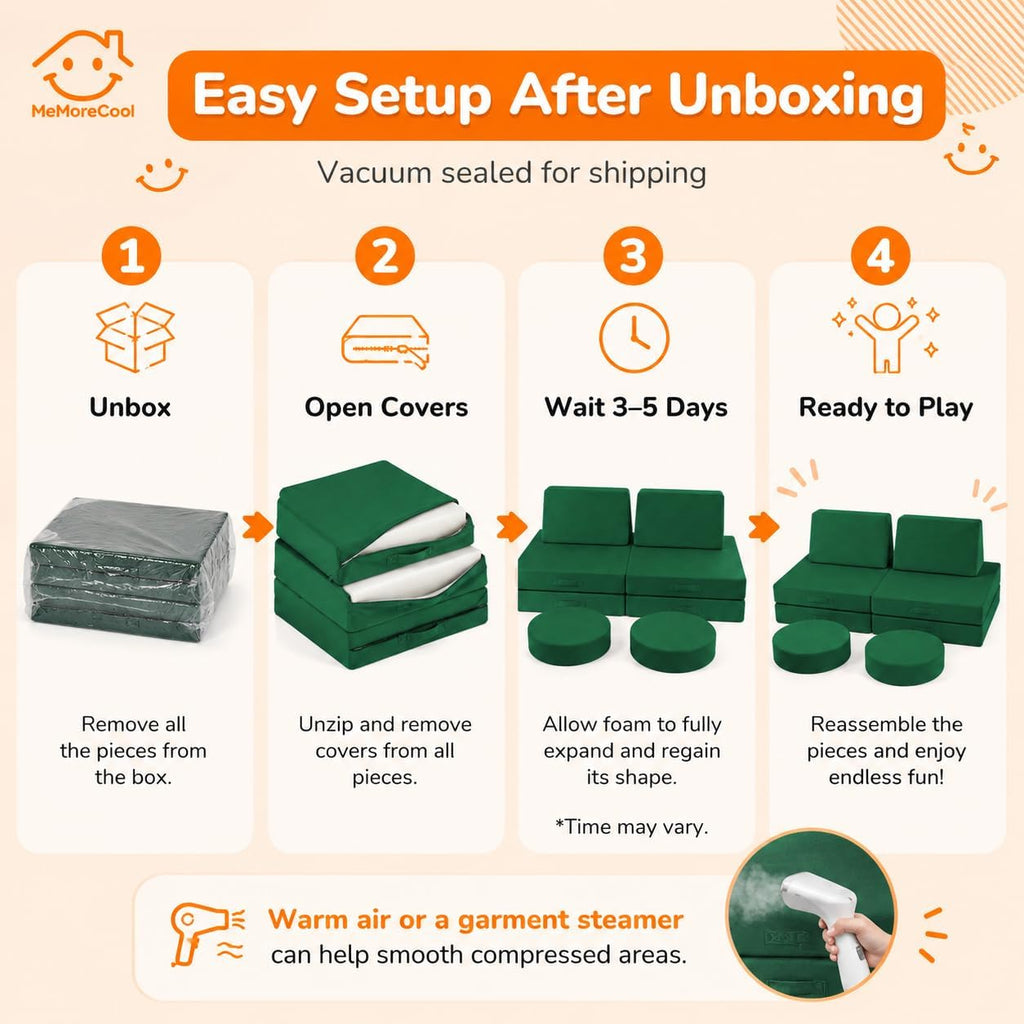 MeMoreCool

Easy Setup After Unboxing

Vacuum sealed for shipping

1
Unbox
Remove all the pieces from the box.

2
Open Covers
Unzip and remove covers from all pieces.

3
Wait 3–5 Days
Allow foam to fully expand and regain its shape.
*Time may vary.

4
Ready to Play
Reassemble the pieces and enjoy endless fun!

Warm air or a garment steamer can help smooth compressed areas.