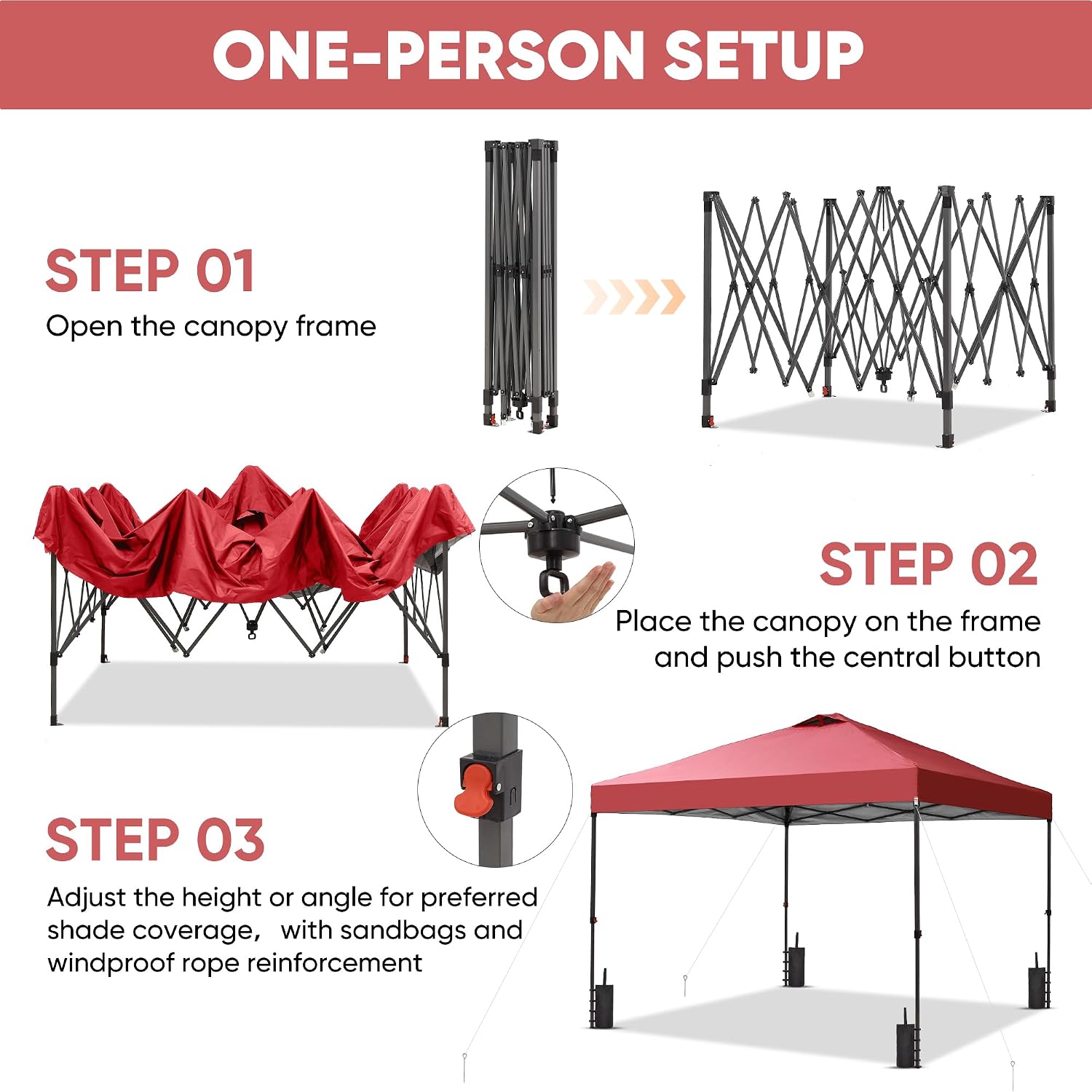 ONE-PERSON SETUP

STEP 01
Open the canopy frame

STEP 02
Place the canopy on the frame and push the central button

STEP 03
Adjust the height or angle for preferred shade coverage， with sandbags and windproof rope reinforcement