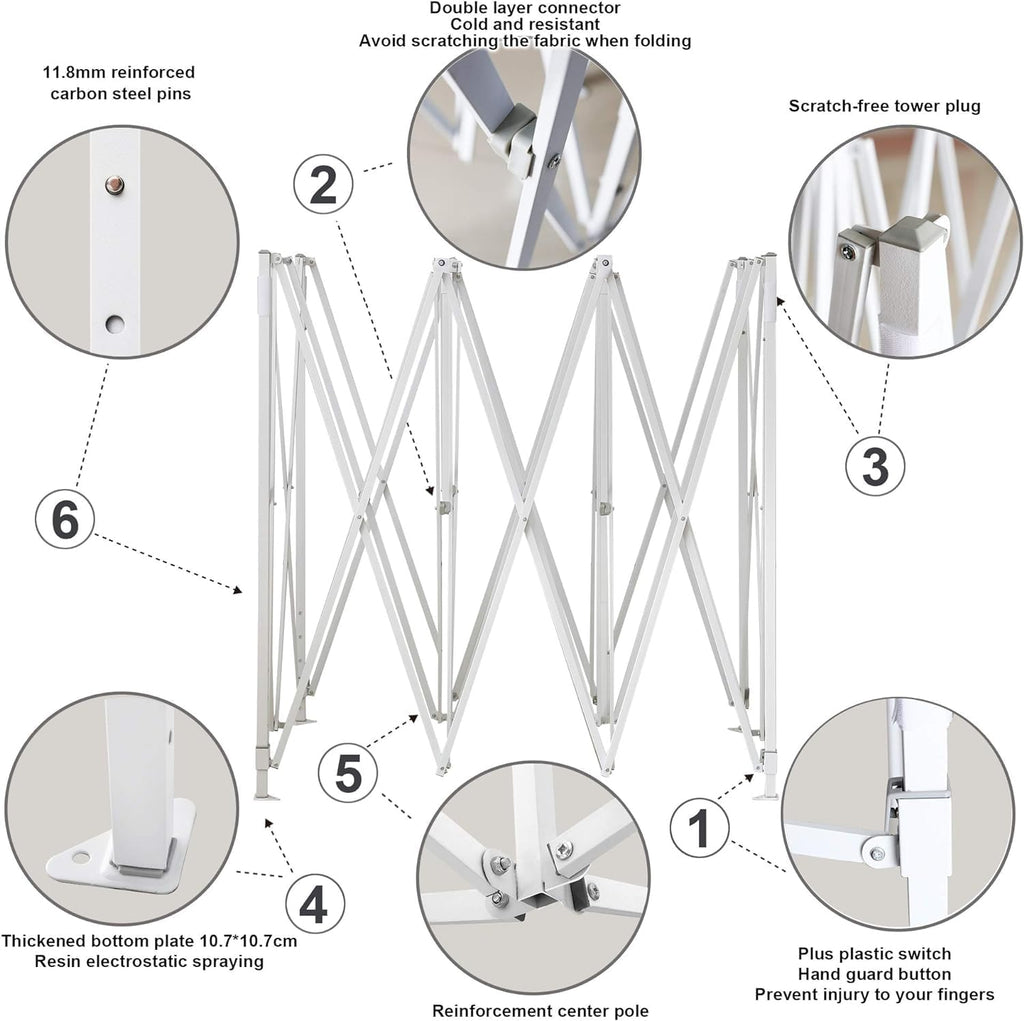 Double layer connector
Cold and resistant
Avoid scratching the fabric when folding

11.8mm reinforced
carbon steel pins

Scratch-free tower plug

2

3

6

5

1

4

Thickened bottom plate 10.7*10.7cm
Resin electrostatic spraying

Reinforcement center pole

Plus plastic switch
Hand guard button
Prevent injury to your fingers