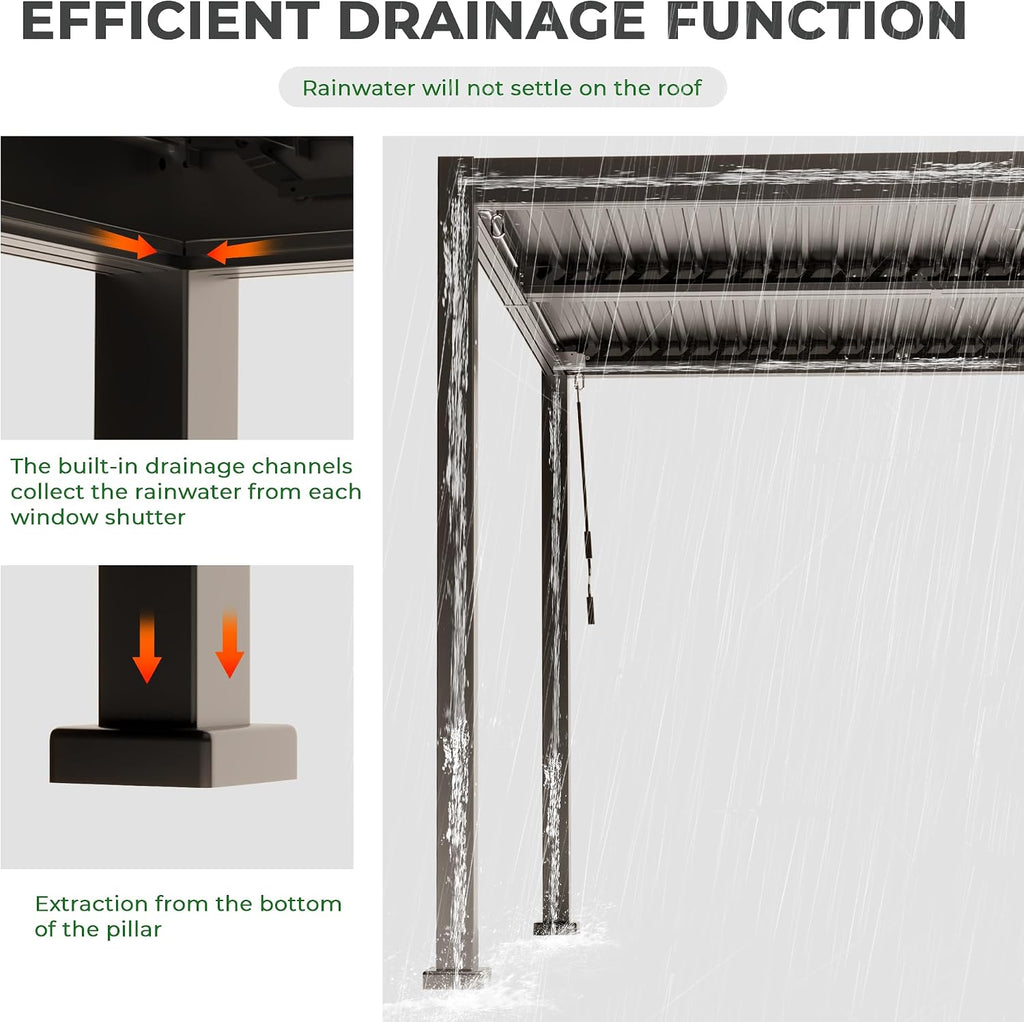 EFFICIENT DRAINAGE FUNCTION

Rainwater will not settle on the roof

The built-in drainage channels collect the rainwater from each window shutter

Extraction from the bottom of the pillar