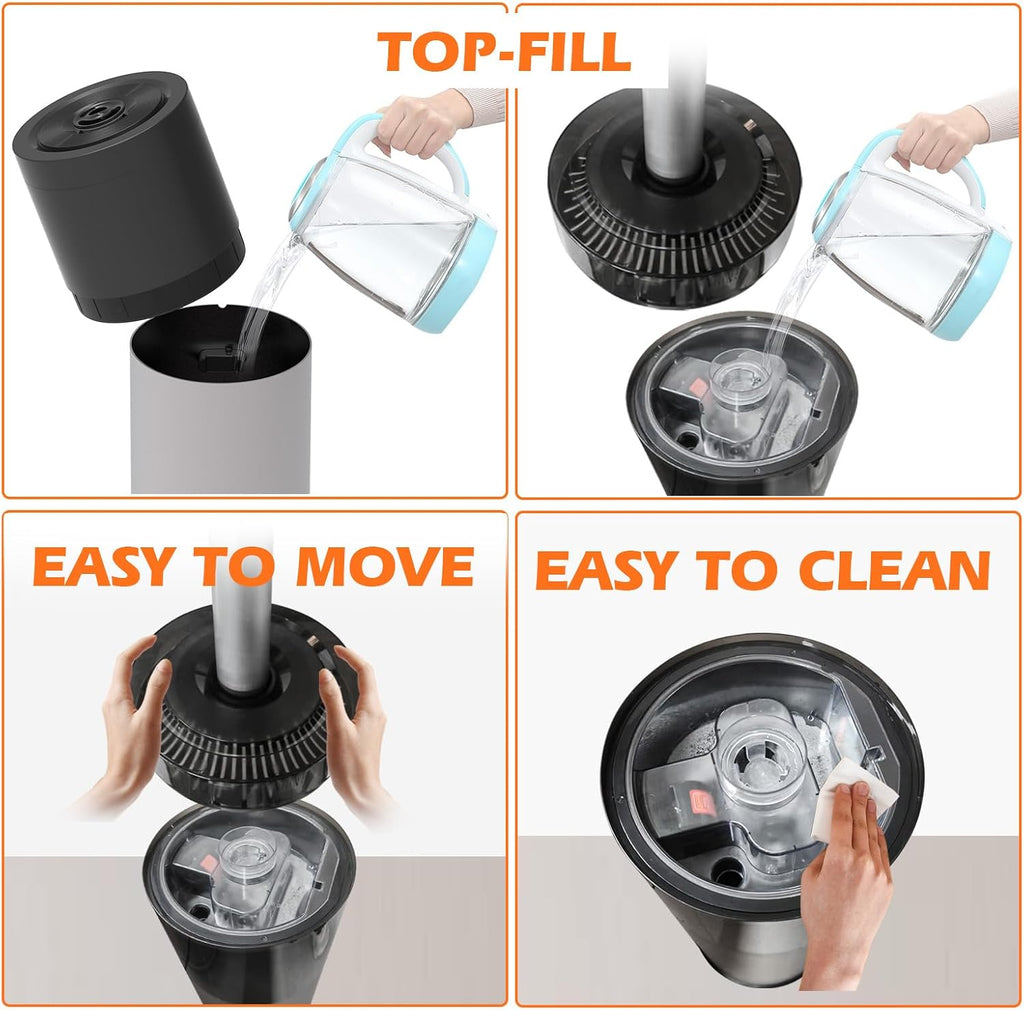 TOP-FILL

EASY TO MOVE

EASY TO CLEAN