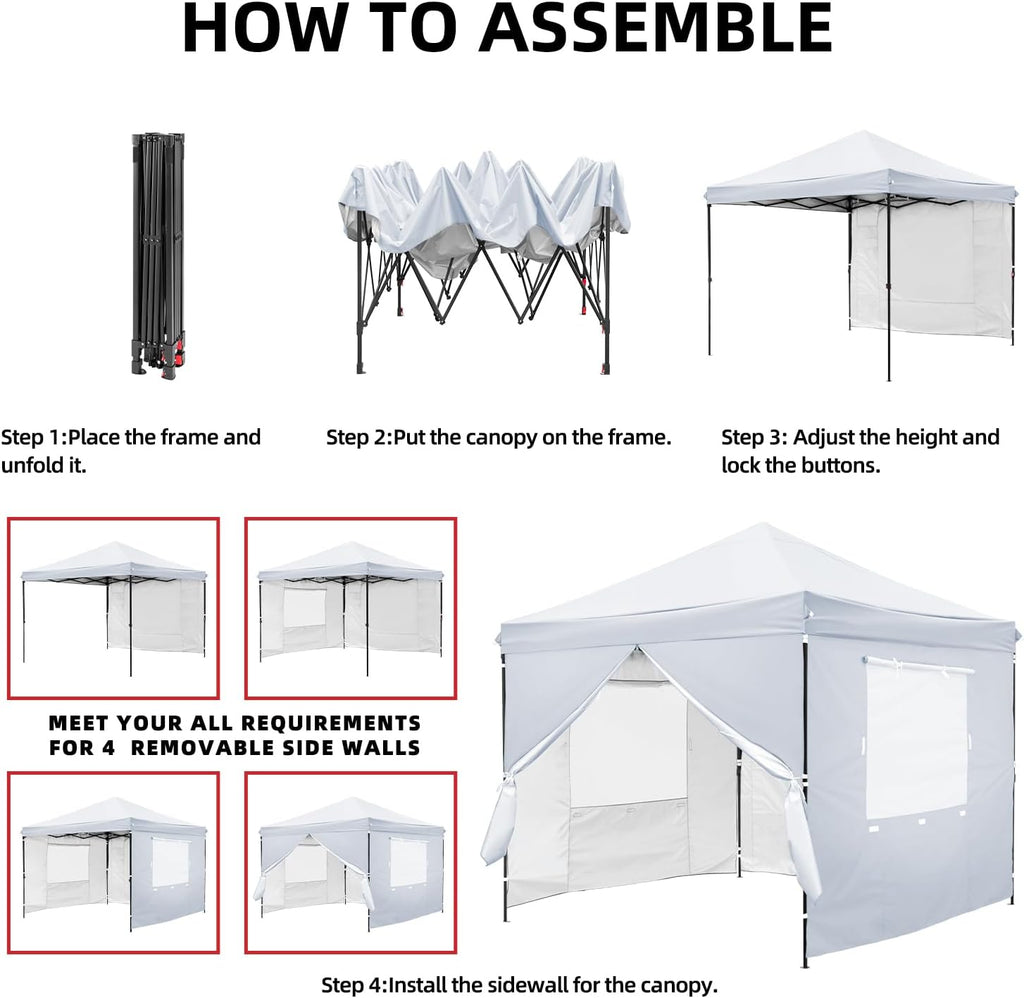 HOW TO ASSEMBLE

Step 1:Place the frame and unfold it.

Step 2:Put the canopy on the frame.

Step 3: Adjust the height and lock the buttons.

MEET YOUR ALL REQUIREMENTS FOR 4 REMOVABLE SIDE WALLS

Step 4:Install the sidewall for the canopy.