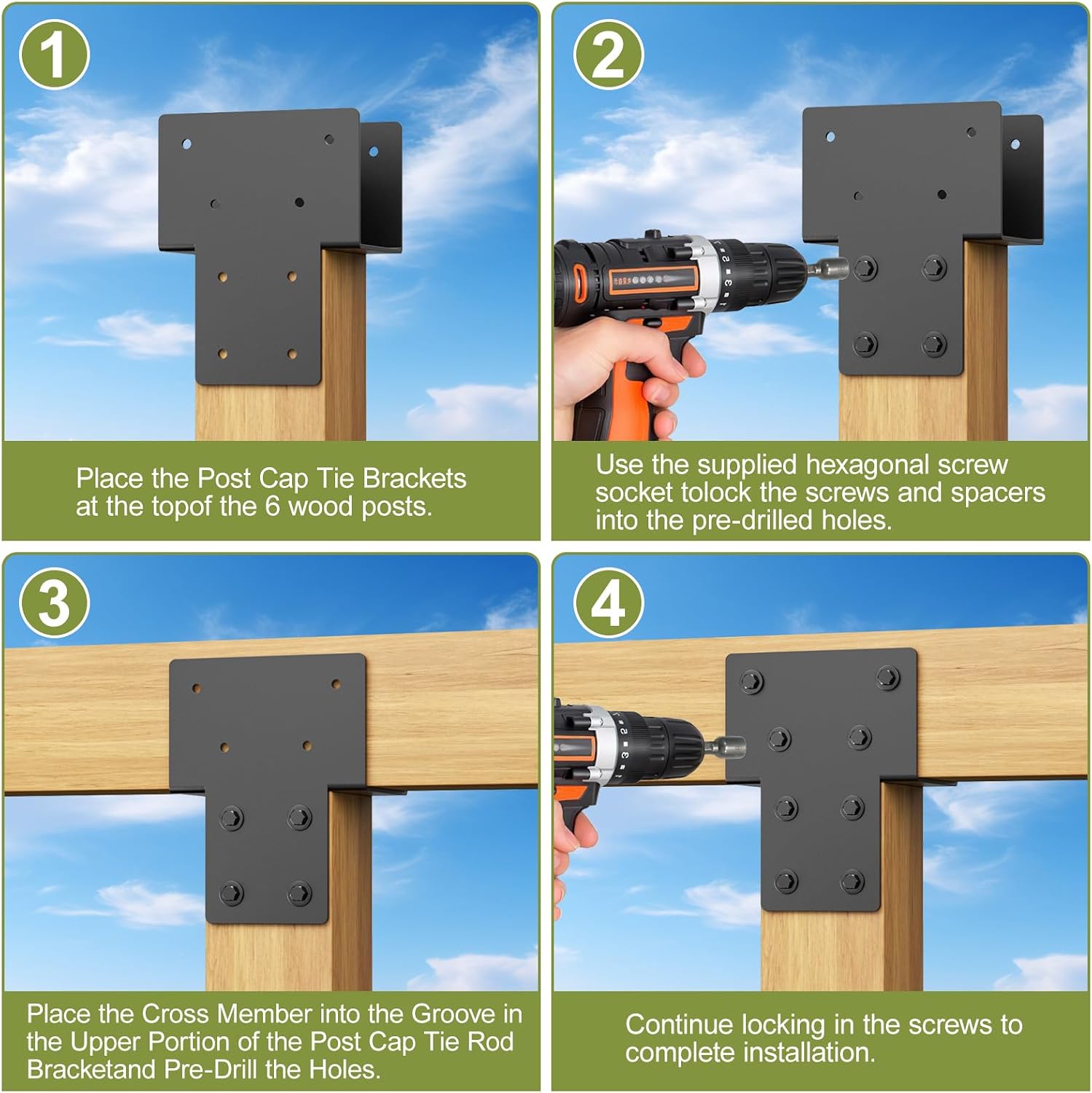 1

Place the Post Cap Tie Brackets at the topof the 6 wood posts.

2

Use the supplied hexagonal screw socket tolock the screws and spacers into the pre-drilled holes.

3

Place the Cross Member into the Groove in the Upper Portion of the Post Cap Tie Rod Bracketand Pre-Drill the Holes.

4

Continue locking in the screws to complete installation.