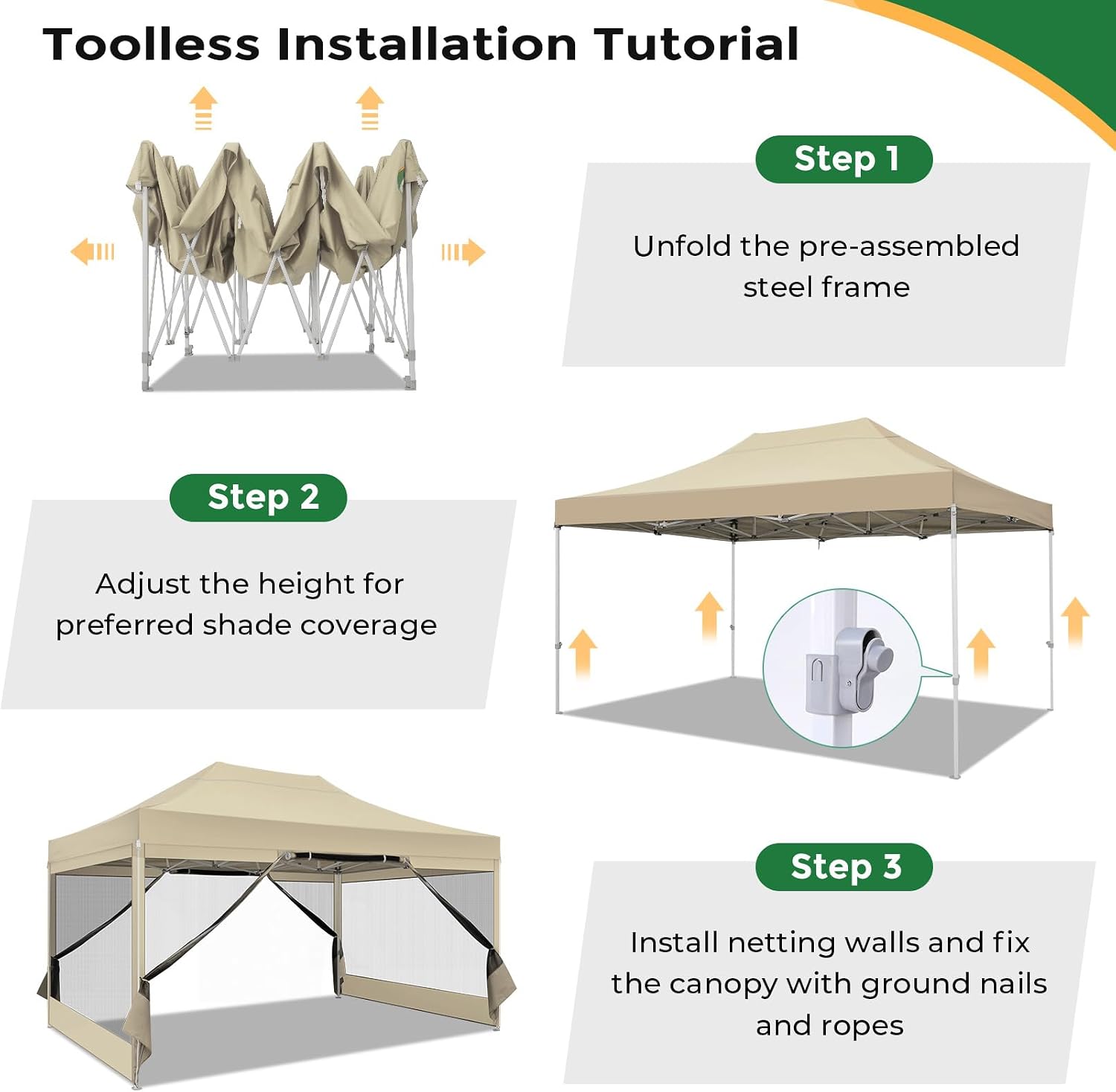 Toolless Installation Tutorial

Step 1

Unfold the pre-assembled steel frame

Step 2

Adjust the height for preferred shade coverage

Step 3

Install netting walls and fix the canopy with ground nails and ropes