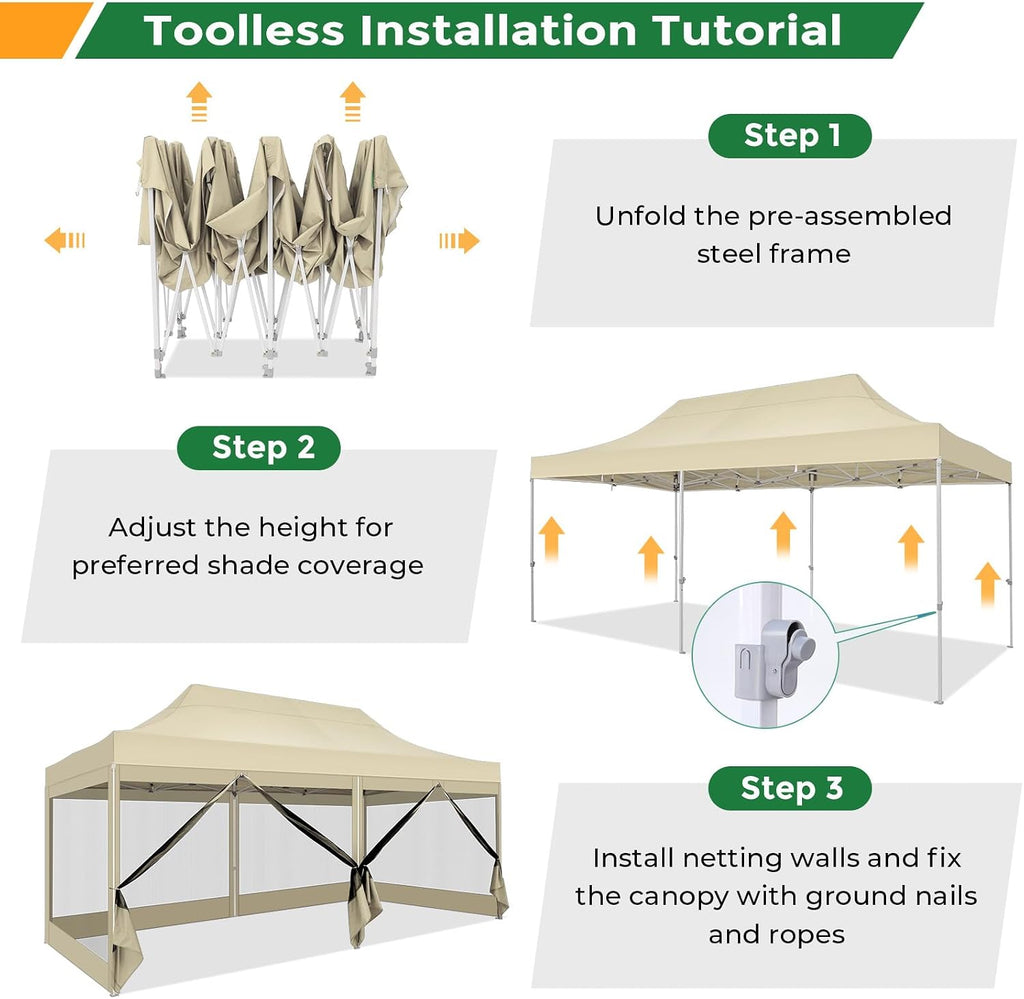 Toolless Installation Tutorial

Step 1

Unfold the pre-assembled steel frame

Step 2

Adjust the height for preferred shade coverage

Step 3

Install netting walls and fix the canopy with ground nails and ropes