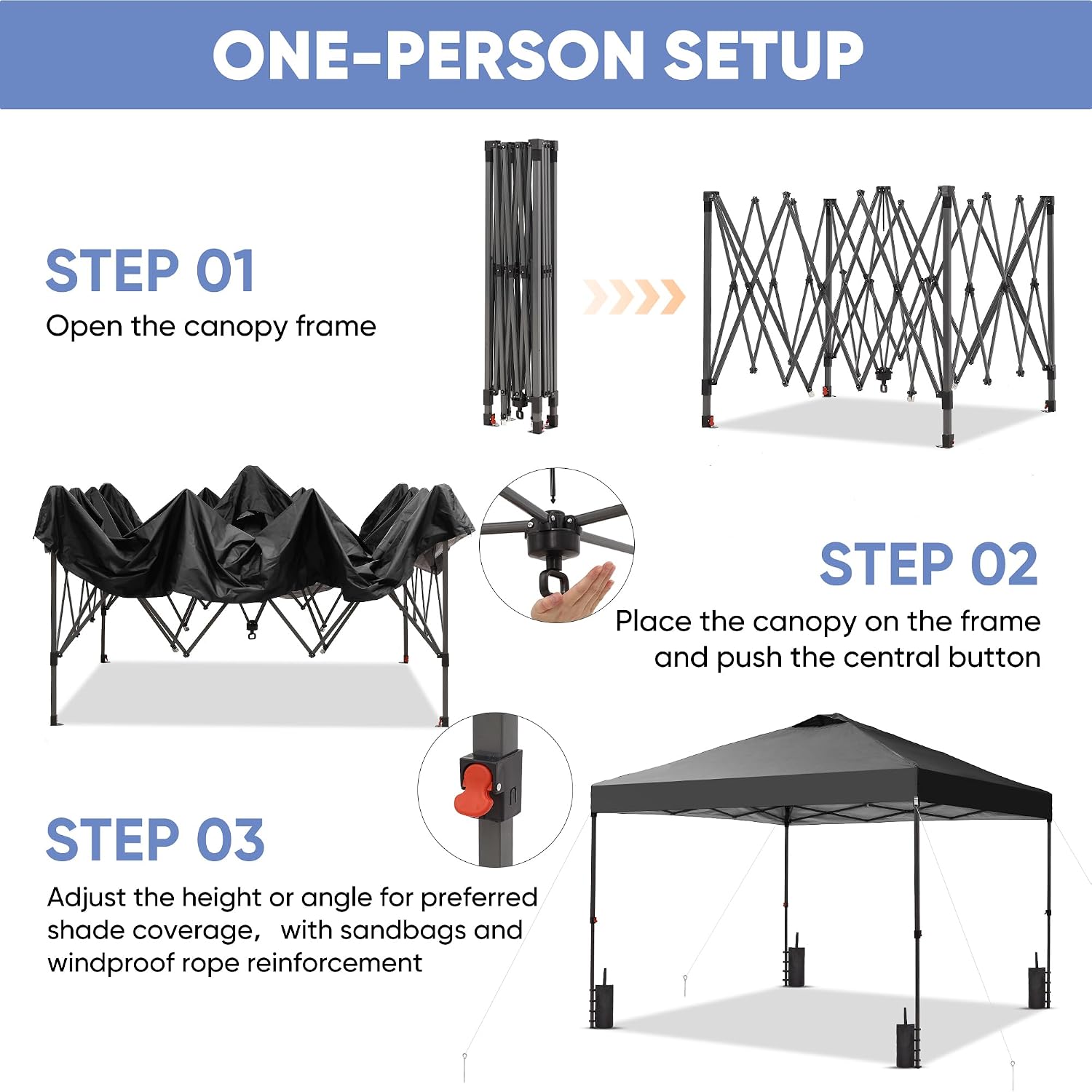 ONE-PERSON SETUP

STEP 01
Open the canopy frame

STEP 02
Place the canopy on the frame and push the central button

STEP 03
Adjust the height or angle for preferred shade coverage, with sandbags and windproof rope reinforcement