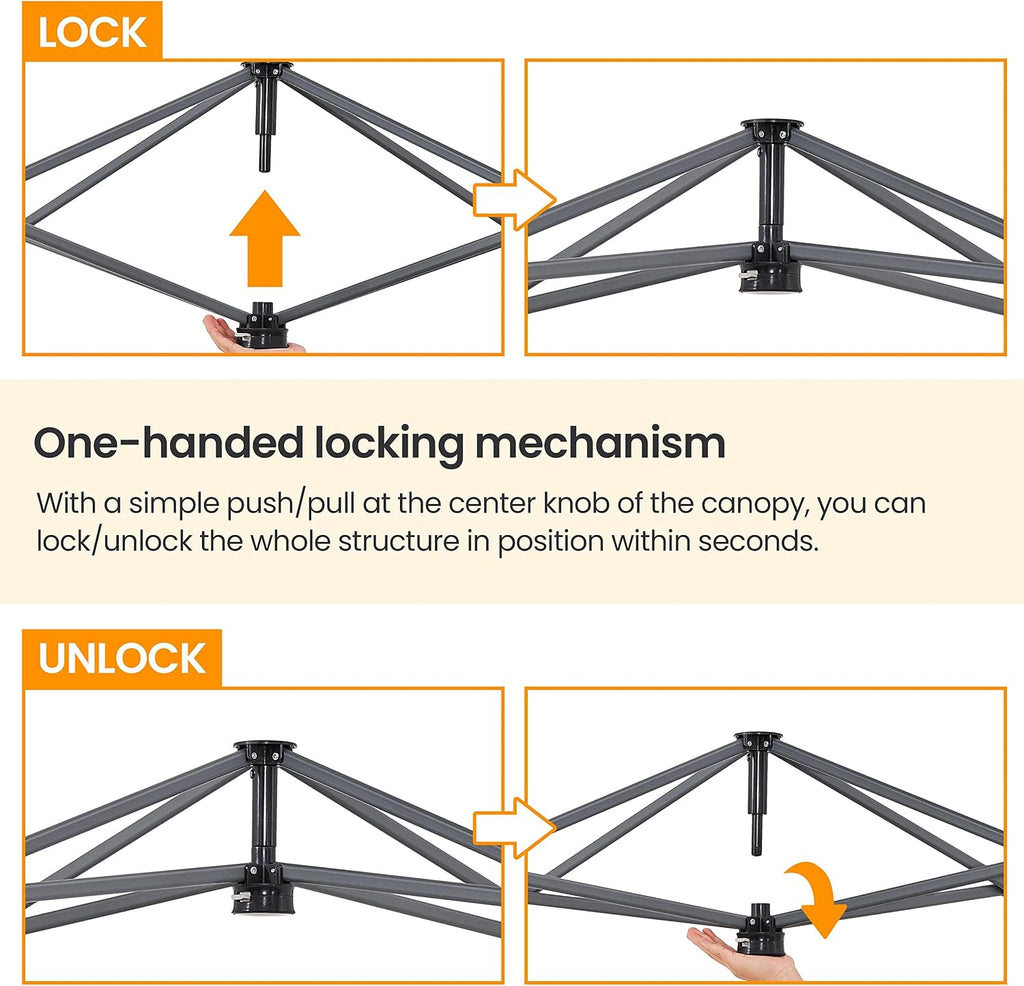 LOCK

One-handed locking mechanism

With a simple push/pull at the center knob of the canopy, you can lock/unlock the whole structure in position within seconds.

UNLOCK