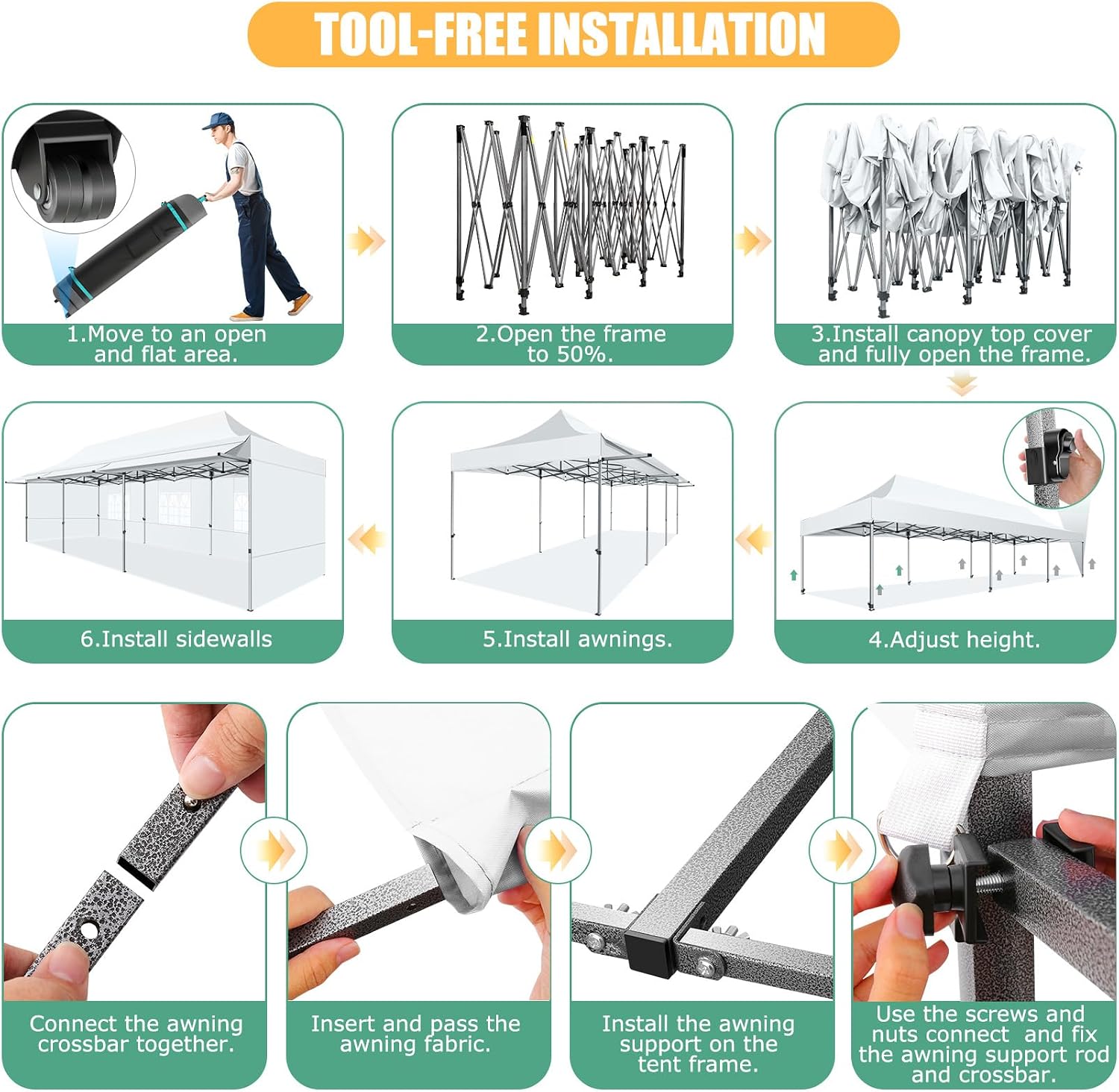 TOOL-FREE INSTALLATION

1.Move to an open and flat area.

2.Open the frame to 50%.

3.Install canopy top cover and fully open the frame.

4.Adjust height.

5.Install awnings.

6.Install sidewalls

Connect the awning crossbar together.

Insert and pass the awning fabric.

Install the awning support on the tent frame.

Use the screws and nuts connect and fix the awning support rod and crossbar.