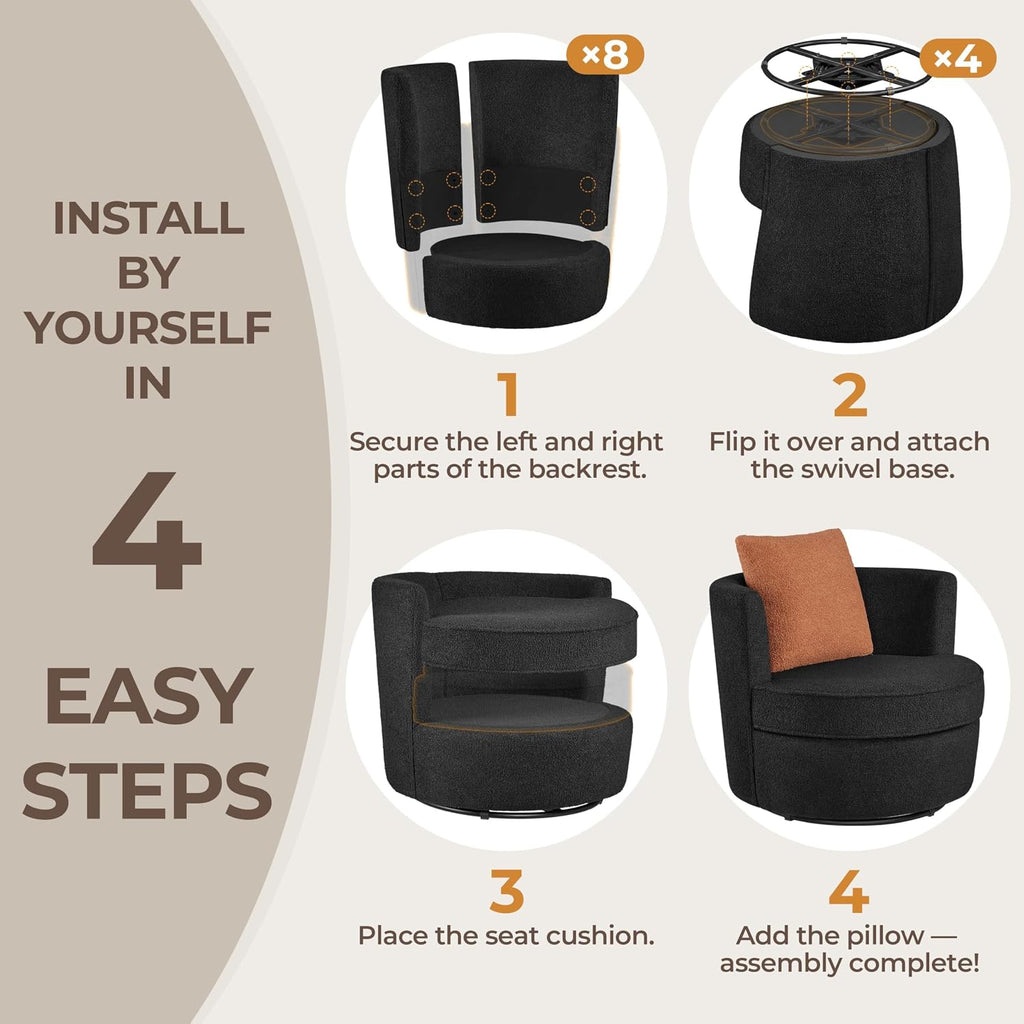 INSTALL BY YOURSELF IN

4

EASY STEPS

×8

1
Secure the left and right parts of the backrest.

×4

2
Flip it over and attach the swivel base.

3
Place the seat cushion.

4
Add the pillow — assembly complete!